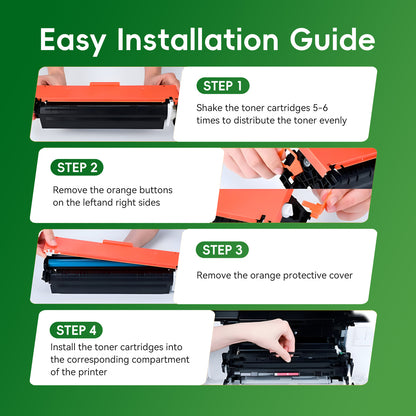 Easy Installation Guide

STEP 1

Shake the toner cartridges 5-6 times to distribute the toner evenly

STEP 2

Remove the orange buttons on the leftand right sides

STEP 3

Remove the orange protective cover

STEP 4

Install the toner cartridges into the corresponding compartment of the printer